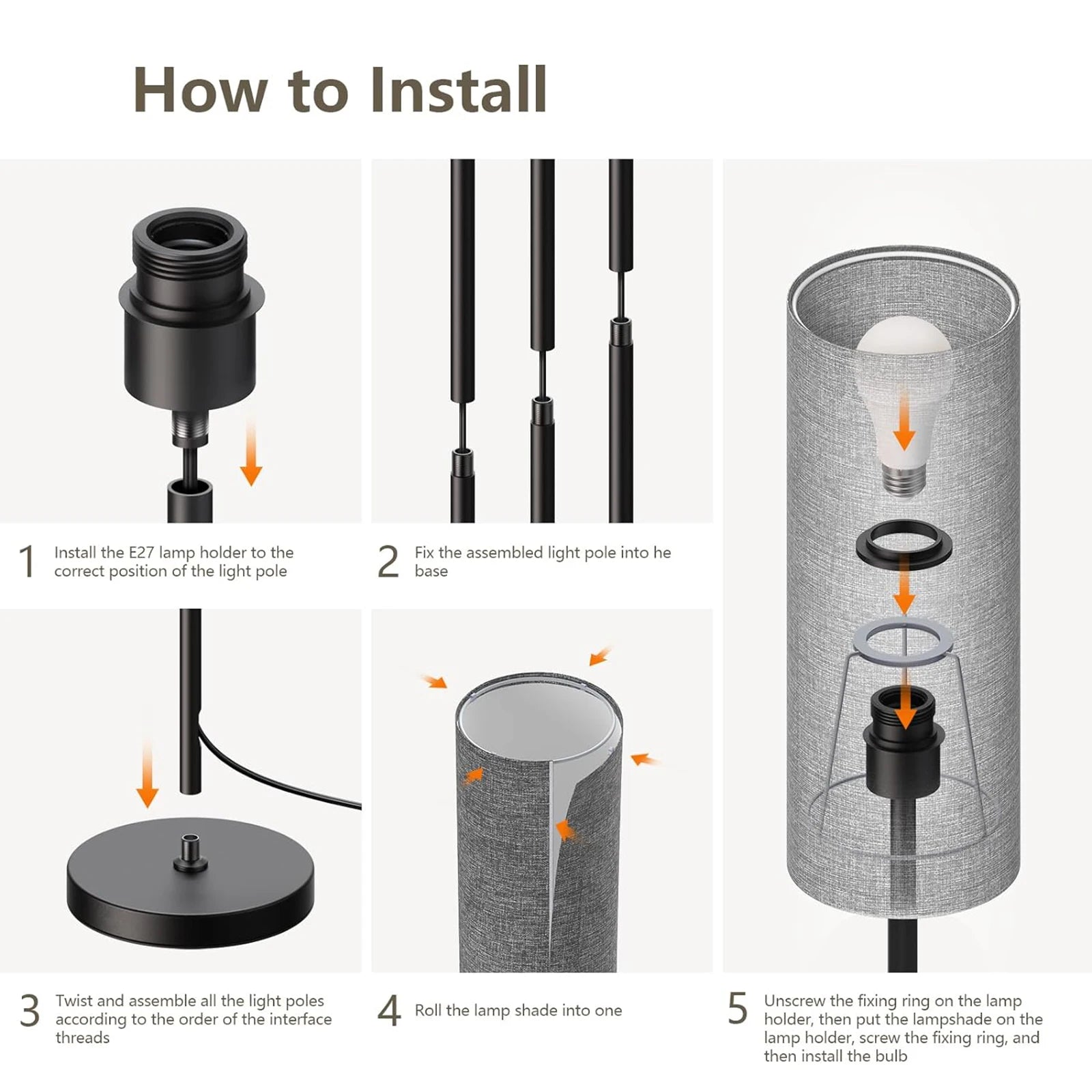 How to Install

1 Install the E27 lamp holder to the correct position of the light pole

2 Fix the assembled light pole into he base

3 Twist and assemble all the light poles according to the order of the interface threads

4 Roll the lamp shade into one

5 Unscrew the fixing ring on the lamp holder, then put the lampshade on the lamp holder, screw the fixing ring, and then install the bulb