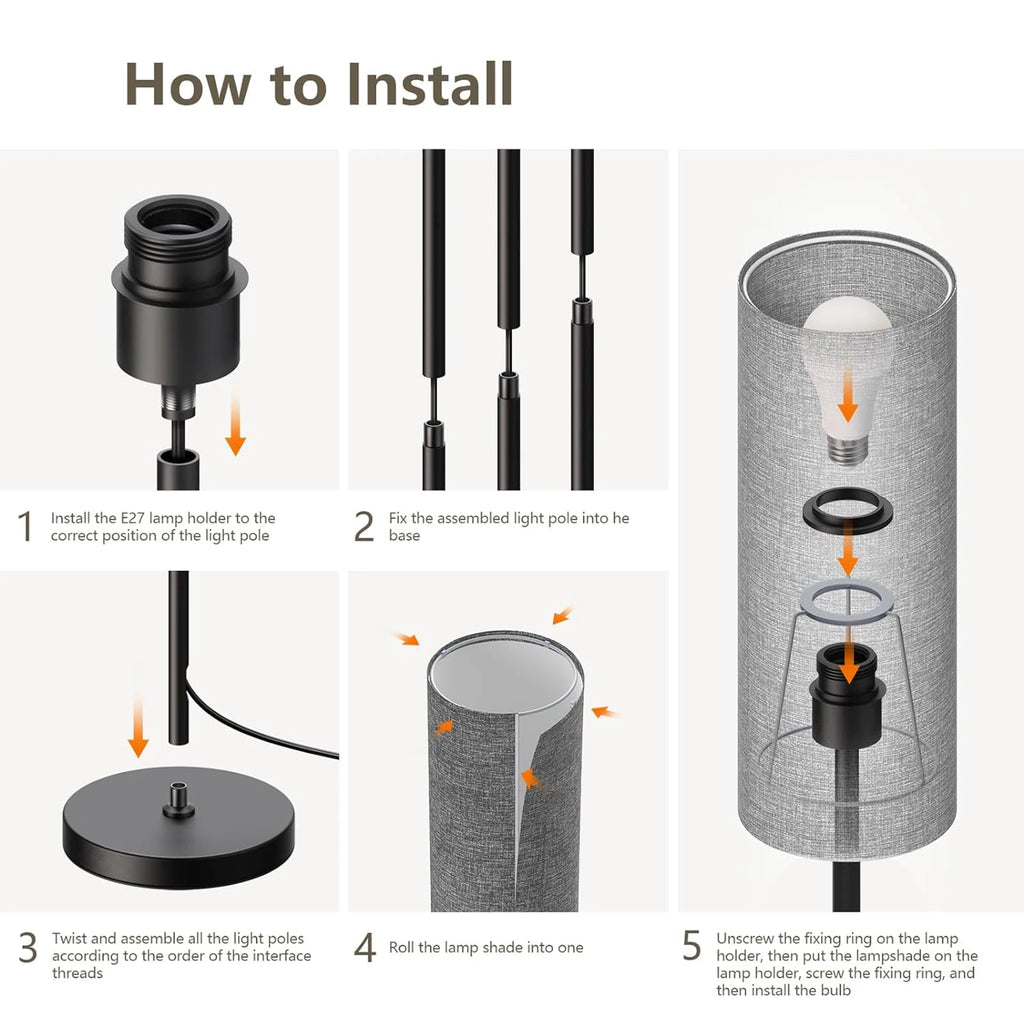 How to Install

1 Install the E27 lamp holder to the correct position of the light pole

2 Fix the assembled light pole into he base

3 Twist and assemble all the light poles according to the order of the interface threads

4 Roll the lamp shade into one

5 Unscrew the fixing ring on the lamp holder, then put the lampshade on the lamp holder, screw the fixing ring, and then install the bulb